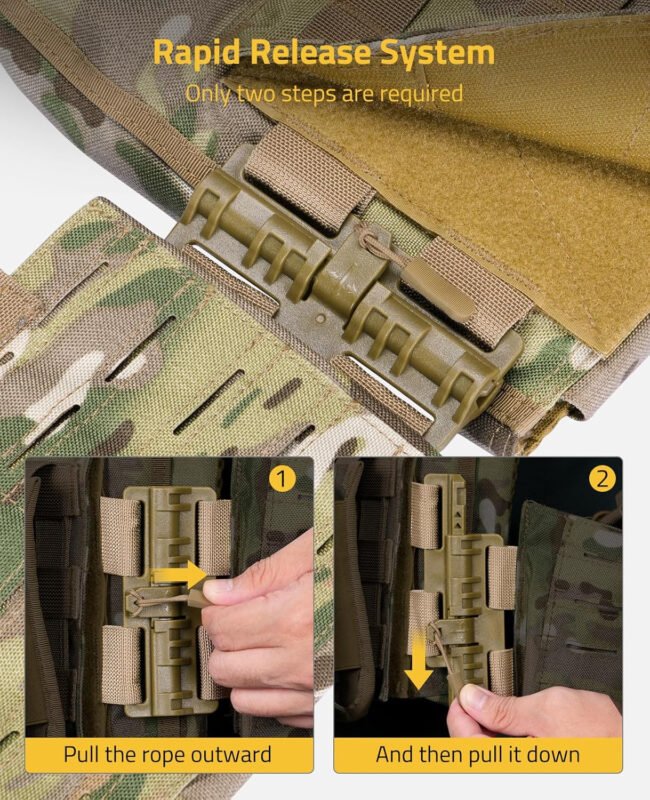 Rapid Release System
Only two steps are required

1
Pull the rope outward

2
And then pull it down