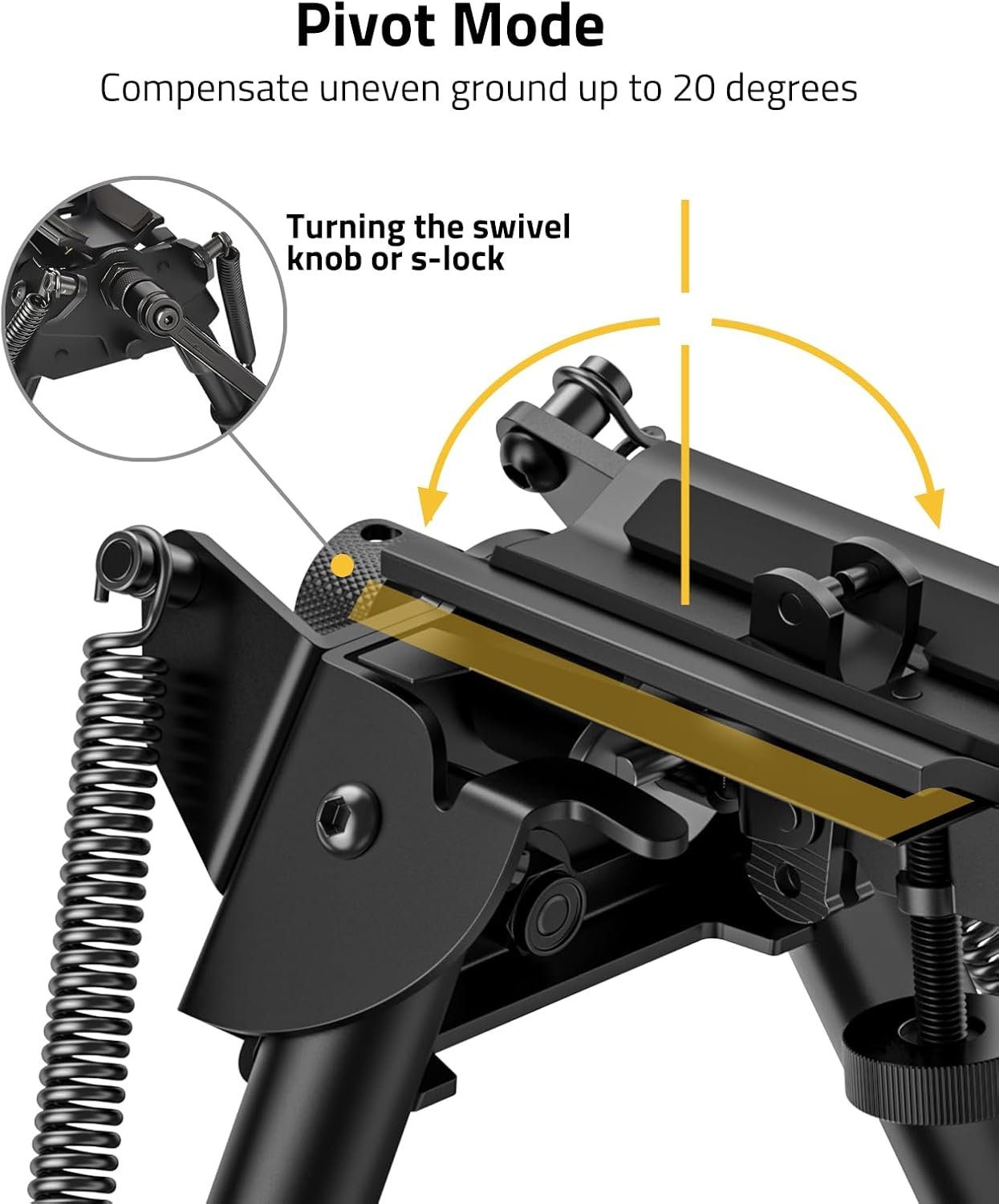 Pivot Mode

Compensate uneven ground up to 20 degrees

Turning the swivel knob or s-lock