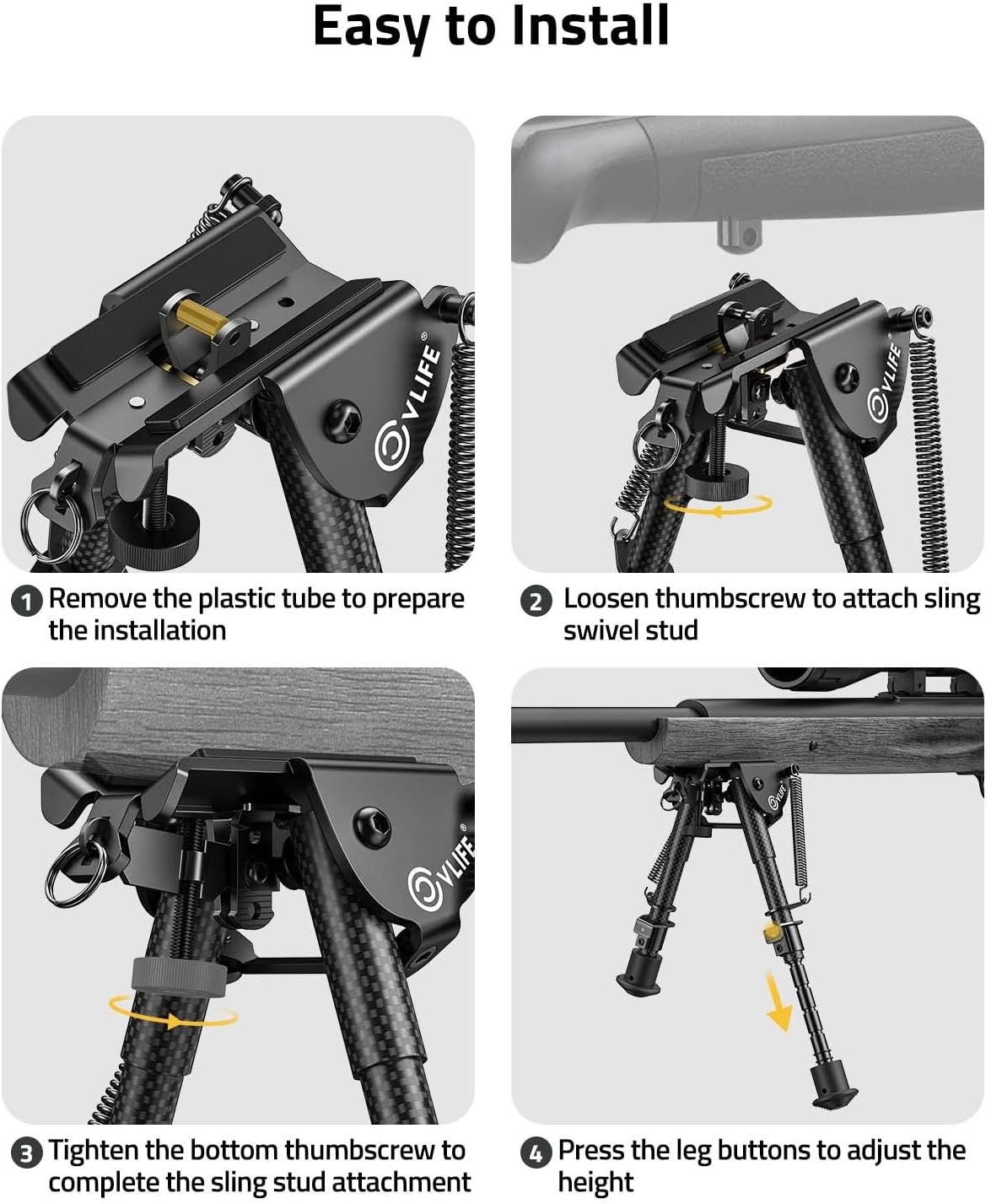 Easy to Install

CVLIFE®

1 Remove the plastic tube to prepare the installation

CVLIFE®

2 Loosen thumbscrew to attach sling swivel stud

CVLIFE®

3 Tighten the bottom thumbscrew to complete the sling stud attachment

CVLIFE

4 Press the leg buttons to adjust the height