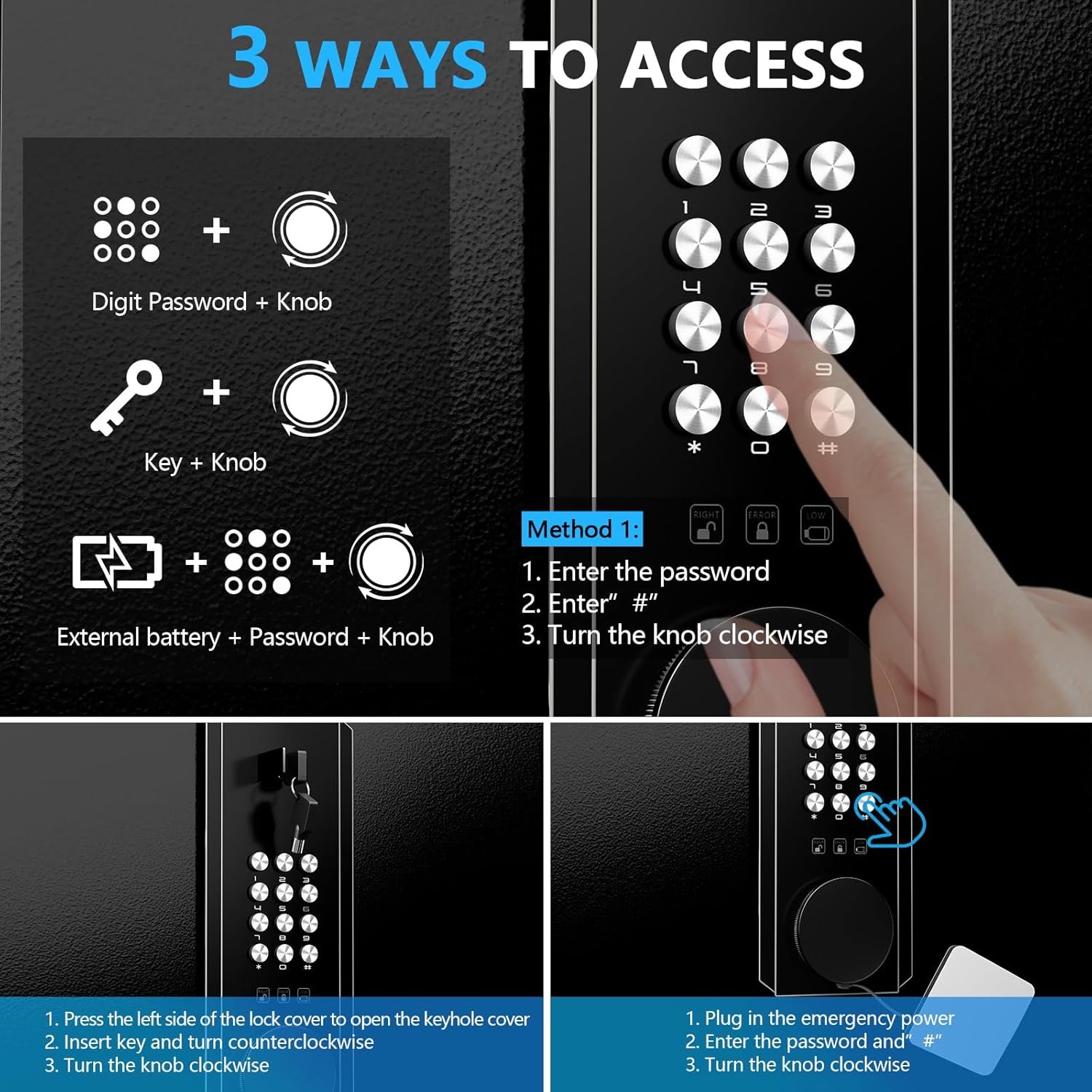 3 WAYS TO ACCESS

Digit Password + Knob

Key + Knob

External battery + Password + Knob

1 2 3
4 5 6
7 8 9
* 0 #

RIGHT ERROR LOW

Method 1:
1. Enter the password
2. Enter" #"
3. Turn the knob clockwise

1. Press the left side of the lock cover to open the keyhole cover
2. Insert key and turn counterclockwise
3. Turn the knob clockwise

1. Plug in the emergency power
2. Enter the password and" #"
3. Turn the knob clockwise