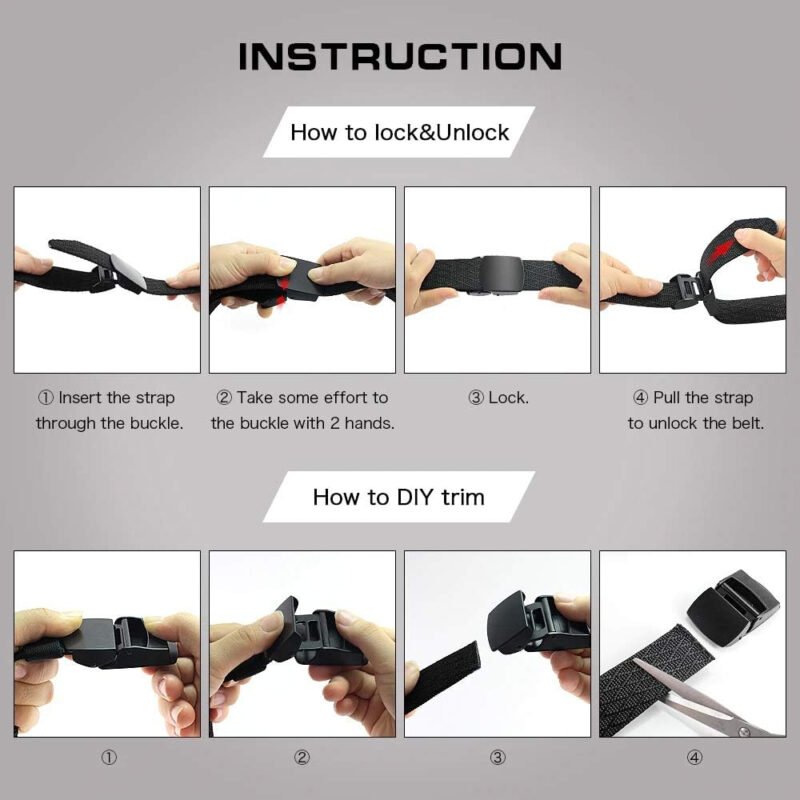 INSTRUCTION

How to lock&Unlock

① Insert the strap through the buckle.

② Take some effort to the buckle with 2 hands.

③ Lock.

④ Pull the strap to unlock the belt.

How to DIY trim

①

②

③

④